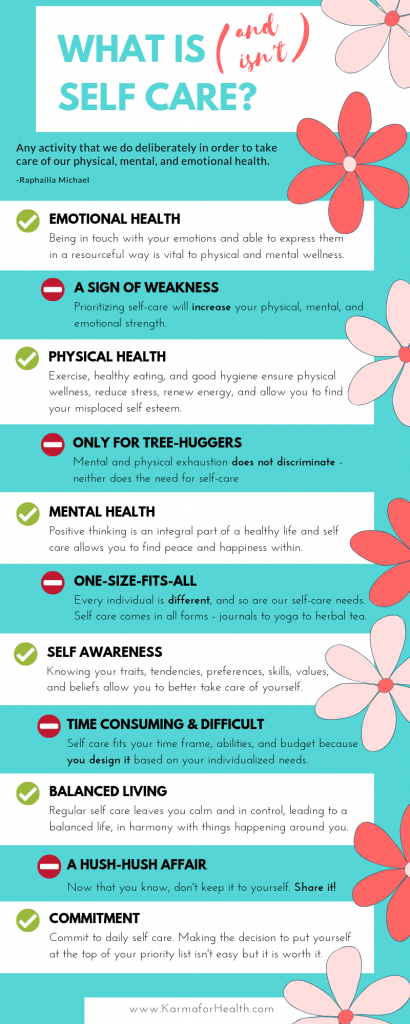 WHAT IS (and isn't)
SELF CARE?

Any activity that we do deliberately in order to take care of our physical, mental, and emotional health.
-Raphailia Michael

EMOTIONAL HEALTH
Being in touch with your emotions and able to express them in a resourceful way is vital to physical and mental wellness.

A SIGN OF WEAKNESS
Prioritizing self-care will increase your physical, mental, and emotional strength.

PHYSICAL HEALTH
Exercise, healthy eating, and good hygiene ensure physical wellness, reduce stress, renew energy, and allow you to find your misplaced self esteem.

ONLY FOR TREE-HUGGERS
Mental and physical exhaustion does not discriminate - neither does the need for self-care

MENTAL HEALTH
Positive thinking is an integral part of a healthy life and self care allows you to find peace and happiness within.

ONE-SIZE-FITS-ALL
Every individual is different, and so are our self-care needs. Self care comes in all forms - journals to yoga to herbal tea.

SELF AWARENESS
Knowing your traits, tendencies, preferences, skills, values, and beliefs allow you to better take care of yourself.

TIME CONSUMING & DIFFICULT
Self care fits your time frame, abilities, and budget because you design it based on your individualized needs.

BALANCED LIVING
Regular self care leaves you calm and in control, leading to a balanced life, in harmony with things happening around you.

A HUSH-HUSH AFFAIR
Now that you know, don't keep it to yourself. Share it!

COMMITMENT
Commit to daily self care. Making the decision to put yourself at the top of your priority list isn't easy but it is worth it.

www.KarmaforHealth.com